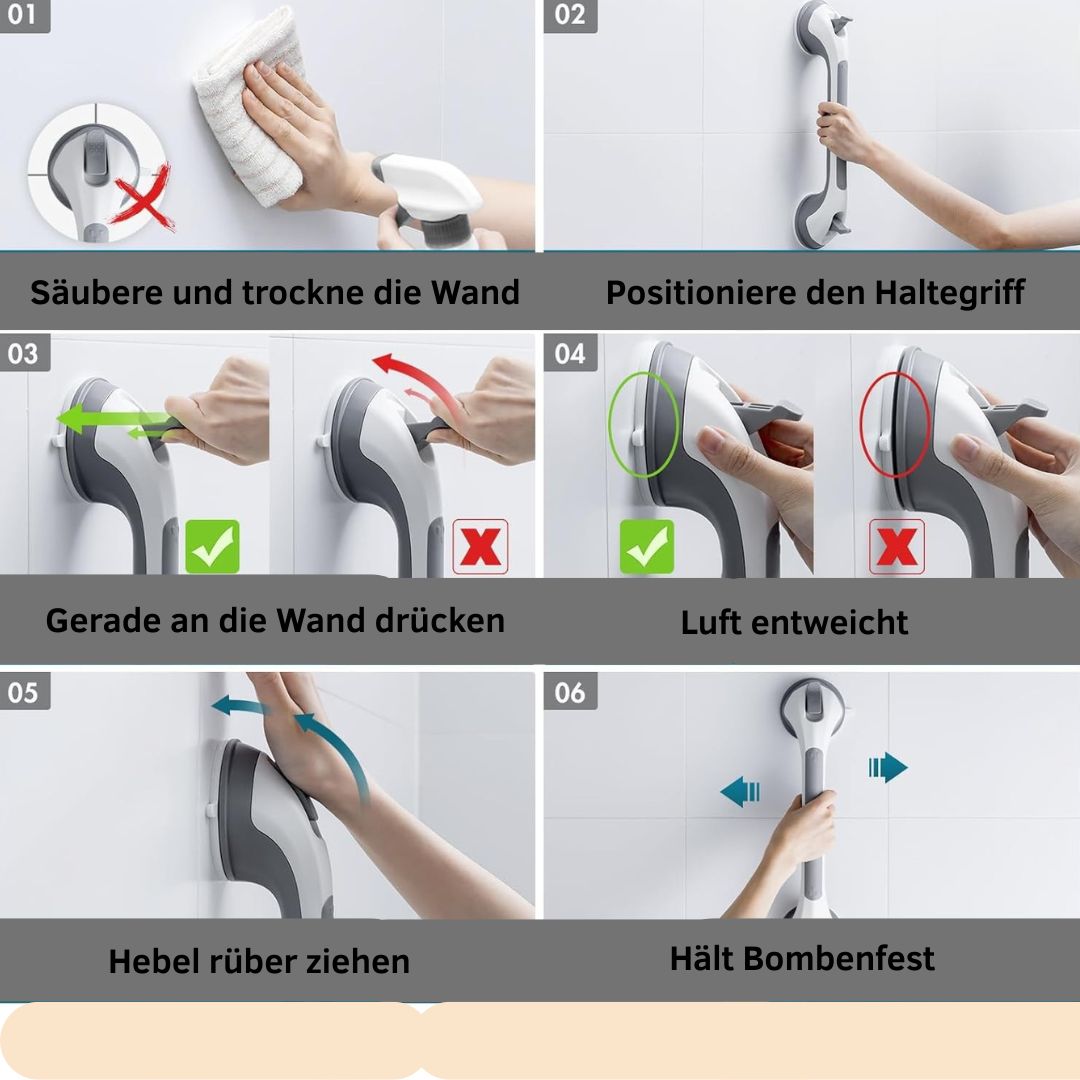 01

Säubere und trockne die Wand

02

Positioniere den Haltegriff

03

Gerade an die Wand drücken

04

Luft entweicht

05

Hebel rüber ziehen

06

Hält Bombenfest